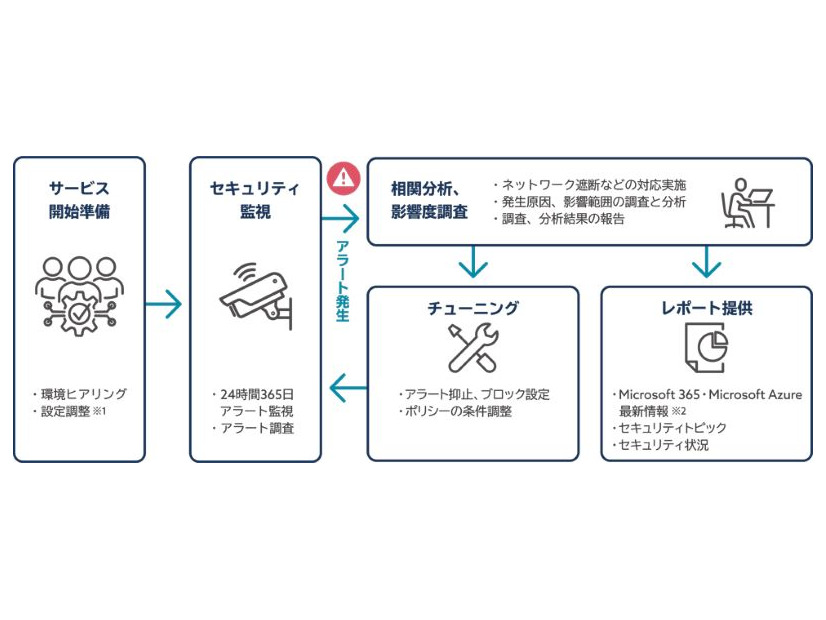 サービス
開始準備

・環境ヒアリング
・設定調整 ※1

セキュリティ
監視

・24時間365日
アラート監視
・アラート調査

アラート発生

相関分析、
影響度調査

・ネットワーク遮断などの対応実施
・発生原因、影響範囲の調査と分析
・調査、分析結果の報告

チューニング

・アラート抑止、ブロック設定
・ポリシーの条件調整

レポート提供

・Microsoft 365・Microsoft Azure
最新情報 ※2
・セキュリティトピック
・セキュリティ状況